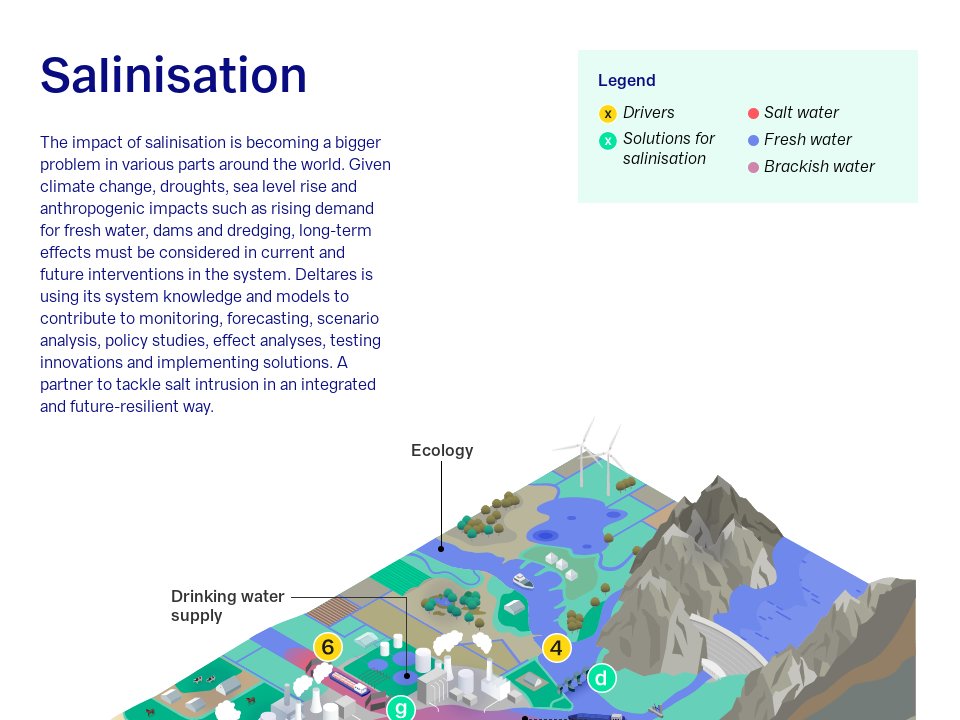 Salinisation

The impact of salinisation is becoming a bigger problem in various parts around the world. Given climate change, droughts, sea level rise and anthropogenic impacts such as rising demand for fresh water, dams and dredging, long-term effects must be considered in current and future interventions in the system. Deltares is using its system knowledge and models to contribute to monitoring, forecasting, scenario analysis, policy studies, effect analyses, testing innovations and implementing solutions. A partner to tackle salt intrusion in an integrated and future-resilient way.

Legend

x Drivers

x Solutions for salinisation

Salt water

Fresh water

Brackish water

Ecology

Drinking water supply

6

4

d

g